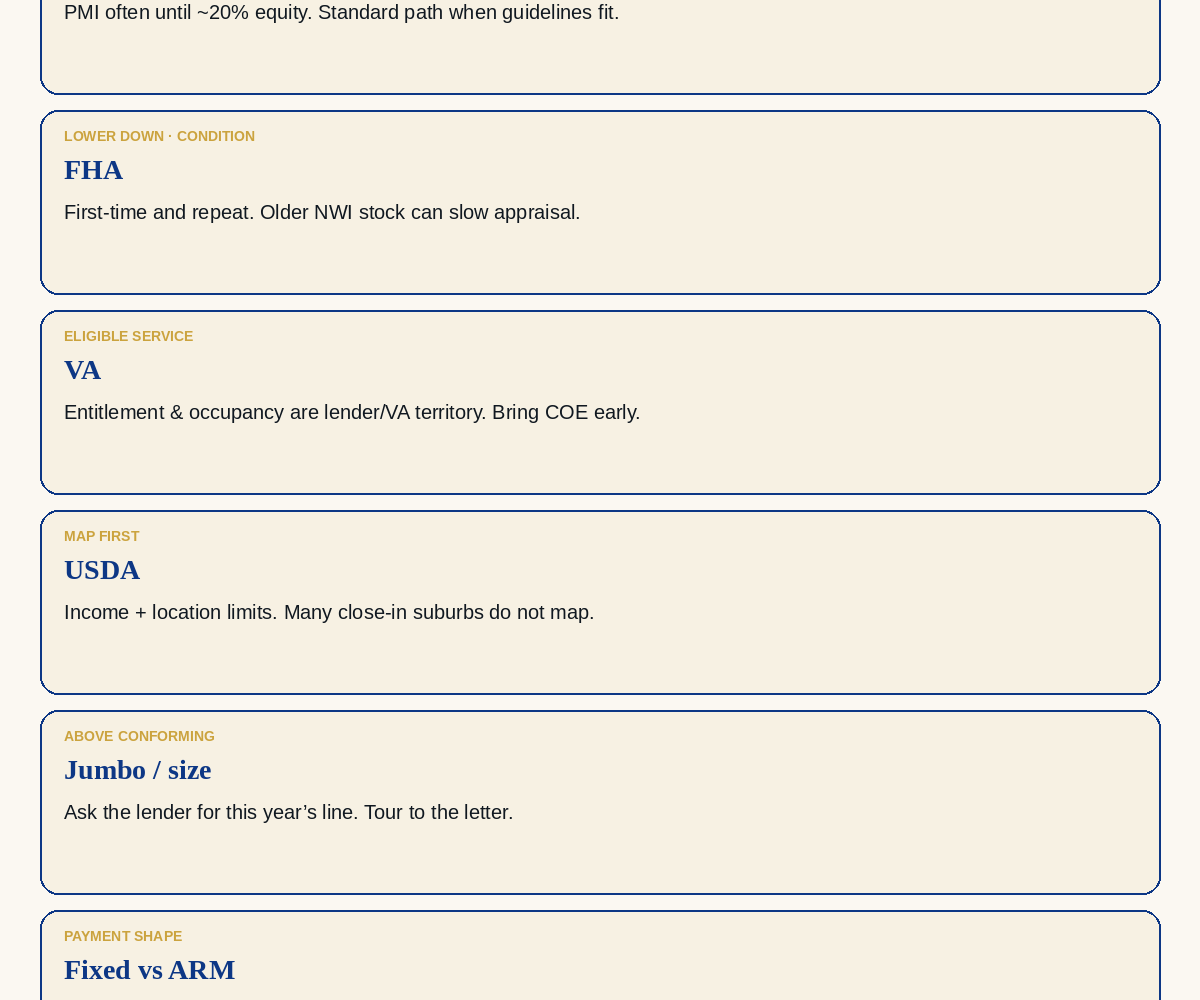 PMI often until ~20% equity. Standard path when guidelines fit.

LOWER DOWN · CONDITION

FHA

First-time and repeat. Older NWI stock can slow appraisal.

ELIGIBLE SERVICE

VA

Entitlement & occupancy are lender/VA territory. Bring COE early.

MAP FIRST

USDA

Income + location limits. Many close-in suburbs do not map.

ABOVE CONFORMING

Jumbo / size

Ask the lender for this year's line. Tour to the letter.

PAYMENT SHAPE

Fixed vs ARM